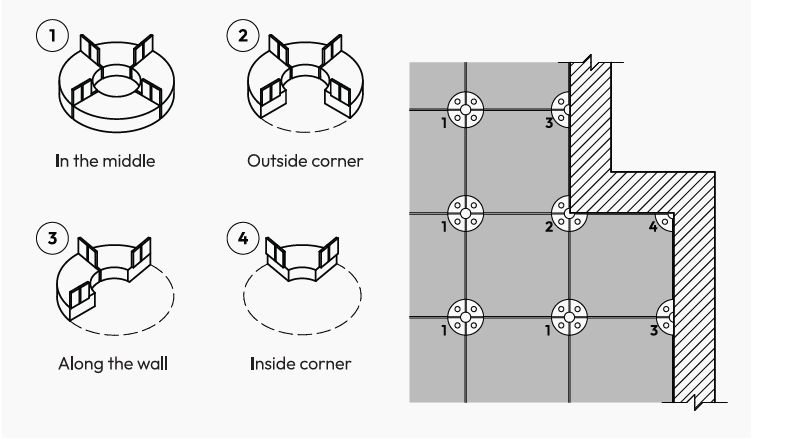 1
In the middle

2
Outside corner

3
Along the wall

4
Inside corner

1 3
1 2 4
1 1 3